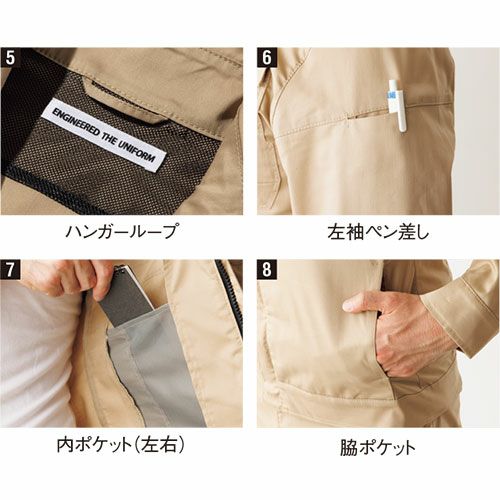 5

ENGINEERED THE UNIFORM

ハンガーループ

6

左袖ペン差し

7

内ポケット（左右）

8

脇ポケット