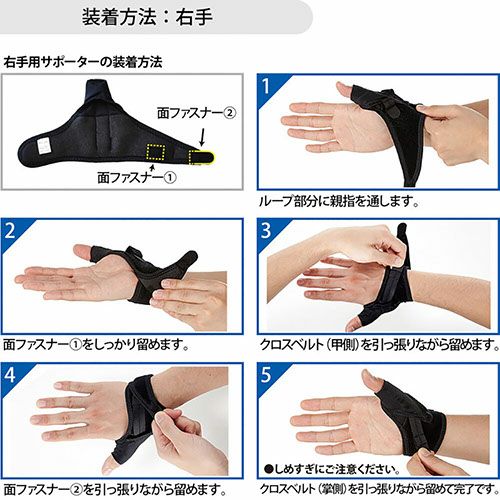 装着方法：右手

右手用サポーターの装着方法

面ファスナー②

面ファスナー①

1

ループ部分に親指を通します。

2

面ファスナー①をしっかり留めます。

3

クロスベルト（甲側）を引っ張りながら留めます。

4

面ファスナー②を引っ張りながら留めます。

5

●しめすぎにご注意ください。

クロスベルト（掌側）を引っ張りながら留めて完了です。