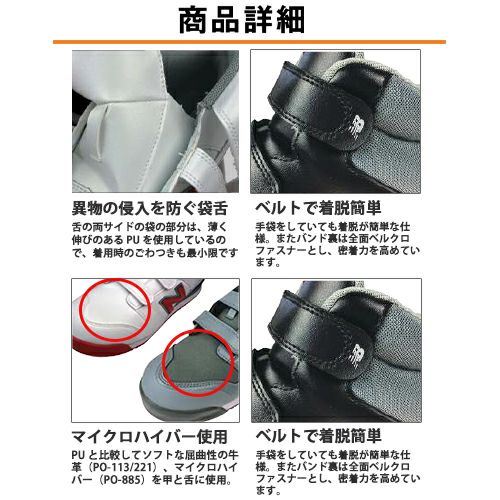 商品詳細

異物の侵入を防ぐ袋舌

舌の両サイドの袋の部分は、薄く伸びのあるPUを使用しているので、着用時のごわつきも最小限です

ベルトで着脱簡単

手袋をしていても着脱が簡単な仕様。またバンド裏は全面ベルクロファスナーとし、密着力を高めています。

マイクロハイバー使用

PUと比較してソフトな屈曲性の牛革（PO-113/221）、マイクロハイバー（PO-885）を甲と舌に使用。

ベルトで着脱簡単

手袋をしていても着脱が簡単な仕様。またバンド裏は全面ベルクロファスナーとし、密着力を高めています。