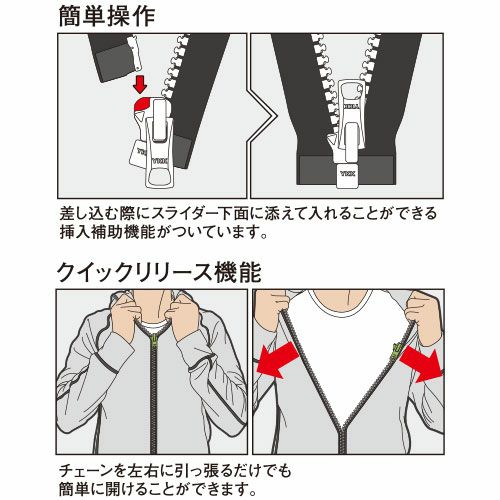 簡単操作

YKK

YKK

YKK

差し込む際にスライダー下面に添えて入れることができる挿入補助機能がついています。

クイックリリース機能

チェーンを左右に引っ張るだけでも簡単に開けることができます。