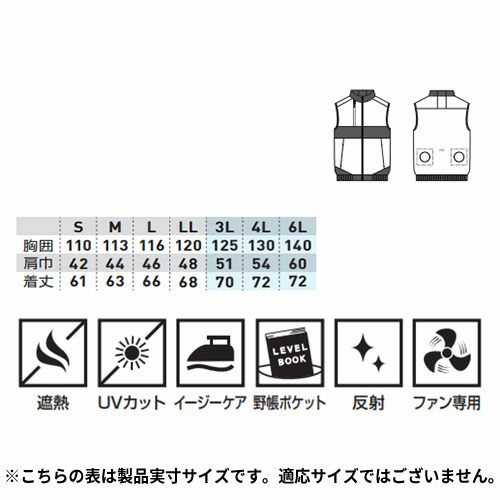 | | S | M | L | LL | 3L | 4L | 6L |
|---|---|---|---|---|---|---|---|
| 胸囲 | 110 | 113 | 116 | 120 | 125 | 130 | 140 |
| 肩巾 | 42 | 44 | 46 | 48 | 51 | 54 | 60 |
| 着丈 | 61 | 63 | 66 | 68 | 70 | 72 | 72 |

LEVEL BOOK

遮熱 UVカット イージーケア 野帳ポケット 反射 ファン専用

※こちらの表は製品実寸サイズです。適応サイズではございません。