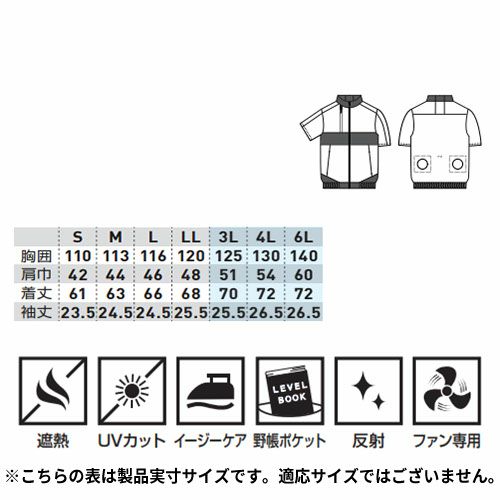 |  | S | M | L | LL | 3L | 4L | 6L |
|---|---|---|---|---|---|---|---|
| 胸囲 | 110 | 113 | 116 | 120 | 125 | 130 | 140 |
| 肩巾 | 42 | 44 | 46 | 48 | 51 | 54 | 60 |
| 着丈 | 61 | 63 | 66 | 68 | 70 | 72 | 72 |
| 袖丈 | 23.5 | 24.5 | 24.5 | 25.5 | 25.5 | 26.5 | 26.5 |

LEVEL BOOK

遮熱 UVカット イージーケア 野帳ポケット 反射 ファン専用

※こちらの表は製品実寸サイズです。適応サイズではございません。