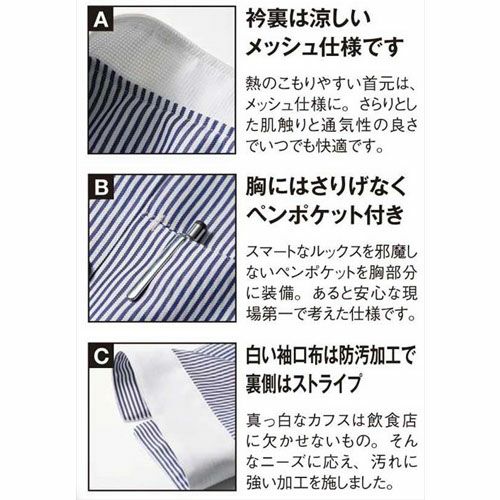 A

衿裏は涼しいメッシュ仕様です

熱のこもりやすい首元は、メッシュ仕様に。さらりとした肌触りと通気性の良さでいつでも快適です。

B

胸にはさりげなくペンポケット付き

スマートなルックスを邪魔しないペンポケットを胸部分に装備。あると安心な現場第一で考えた仕様です。

C

白い袖口布は防汚加工で裏側はストライプ

真っ白なカフスは飲食店に欠かせないもの。そんなニーズに応え、汚れに強い加工を施しました。