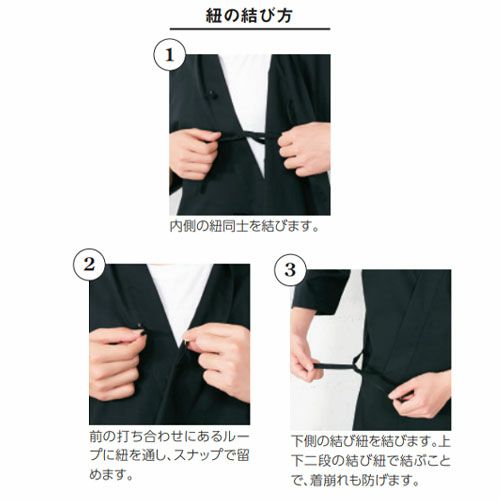 紐の結び方

1

内側の紐同士を結びます。

2

前の打ち合わせにあるループに紐を通し、スナップで留めます。

3

下側の結び紐を結びます。上下二段の結び紐で結ぶことで、着崩れも防げます。