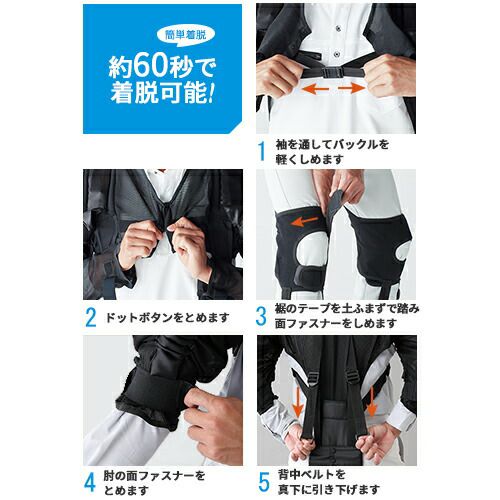 簡単着脱

約60秒で着脱可能!

1 袖を通してバックルを軽くしめます

2 ドットボタンをとめます

3 裾のテープを土ふまずで踏み面ファスナーをしめます

4 肘の面ファスナーをとめます

5 背中ベルトを真下に引き下げます