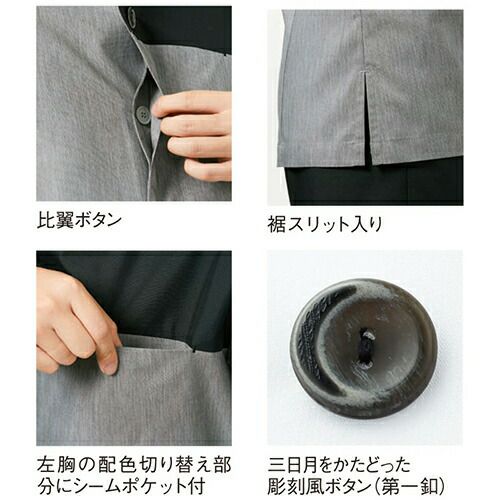 比翼ボタン

裾スリット入り

左胸の配色切り替え部分にシームポケット付

三日月をかたどった彫刻風ボタン(第一釦)