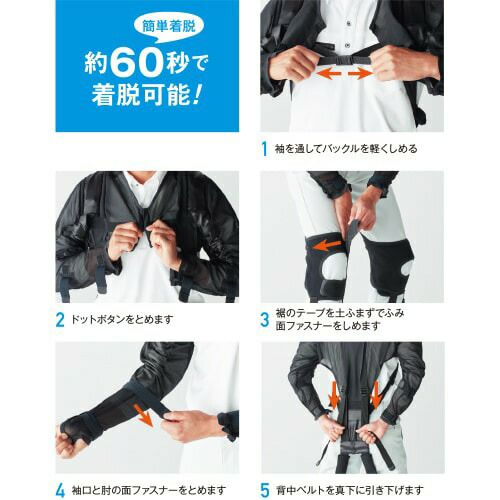 簡単着脱

約60秒で着脱可能!

1 袖を通してバックルを軽くしめる

2 ドットボタンをとめます

3 裾のテープを土ふまずでふみ面ファスナーをしめます

4 袖口と肘の面ファスナーをとめます

5 背中ベルトを真下に引き下げます