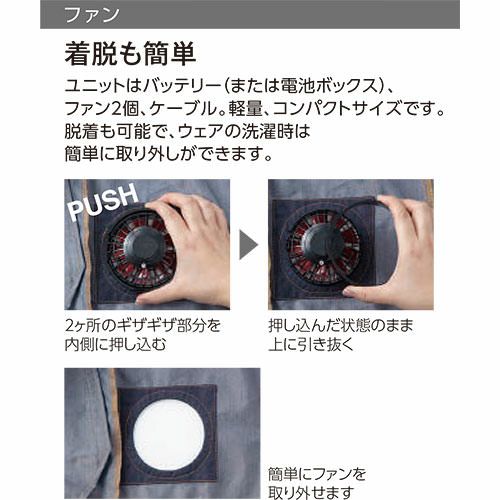 ファン

着脱も簡単

ユニットはバッテリー(または電池ボックス)、ファン2個、ケーブル。軽量、コンパクトサイズです。脱着も可能で、ウェアの洗濯時は簡単に取り外しができます。

PUSH

2ヶ所のギザギザ部分を内側に押し込む

押し込んだ状態のまま上に引き抜く

簡単にファンを取り外せます