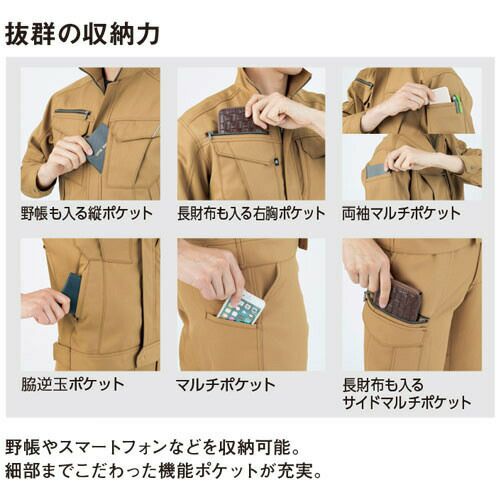 抜群の収納力

野帳も入る縦ポケット

長財布も入る右胸ポケット

両袖マルチポケット

脇逆玉ポケット

マルチポケット

長財布も入る
サイドマルチポケット

野帳やスマートフォンなどを収納可能。
細部までこだわった機能ポケットが充実。