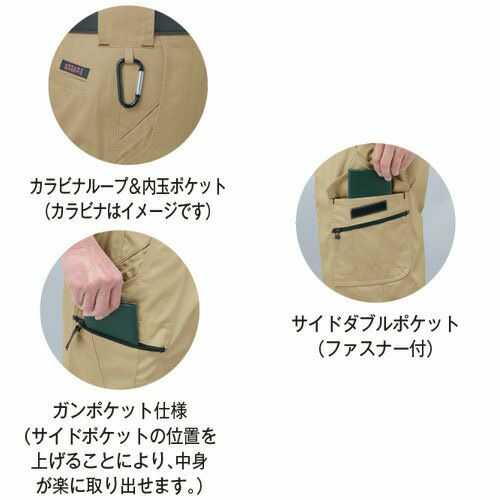 カラビナループ&内玉ポケット
(カラビナはイメージです)

ガンポケット仕様
(サイドポケットの位置を上げることにより、中身が楽に取り出せます。)

サイドダブルポケット
(ファスナー付)