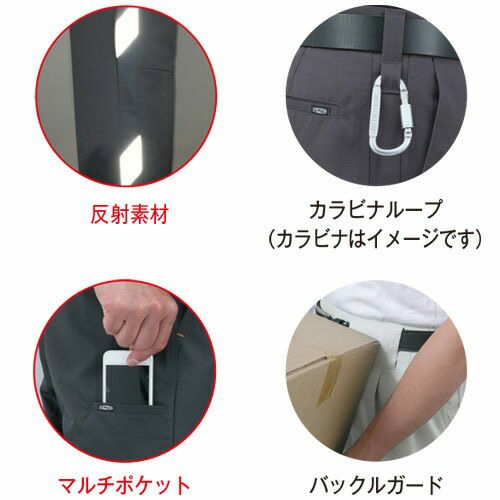 反射素材

カラビナループ
(カラビナはイメージです)

マルチポケット

バックルガード