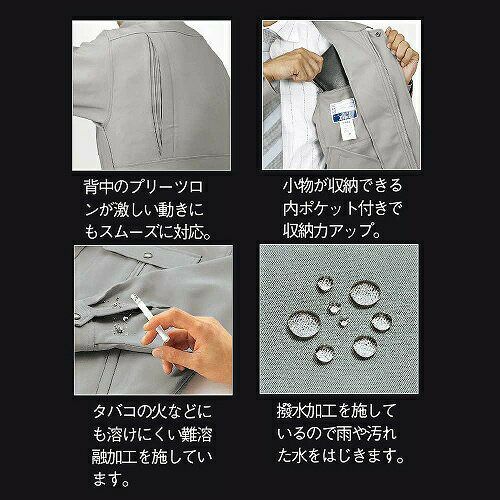 背中のプリーツロンが激しい動きにもスムーズに対応。

小物が収納できる内ポケット付きで収納力アップ。

タバコの火などにも溶けにくい難溶融加工を施しています。

撥水加工を施しているので雨や汚れた水をはじきます。