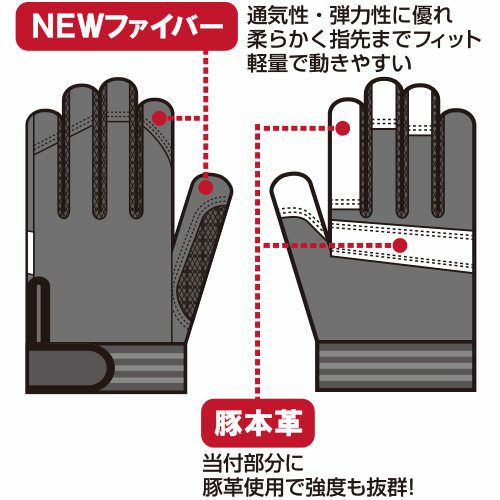 NEWファイバー

通気性・弾力性に優れ
柔らかく指先までフィット
軽量で動きやすい

豚本革

当付部分に
豚革使用で強度も抜群!