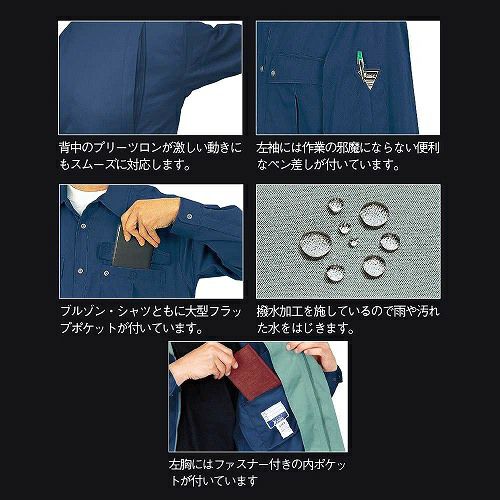 背中のプリーツロンが激しい動きにもスムーズに対応します。

左袖には作業の邪魔にならない便利なペン差しが付いています。

ブルゾン・シャツともに大型フラップポケットが付いています。

撥水加工を施しているので雨や汚れた水をはじきます。

左胸にはファスナー付きの内ポケットが付いています