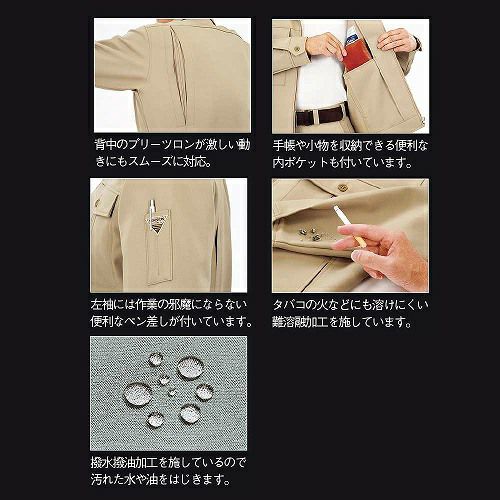 背中のプリーツロンが激しい動きにもスムーズに対応。

手帳や小物を収納できる便利な内ポケットも付いています。

左袖には作業の邪魔にならない便利なペン差しが付いています。

タバコの火などにも溶けにくい難溶融加工を施しています。

撥水撥油加工を施しているので汚れた水や油をはじきます。