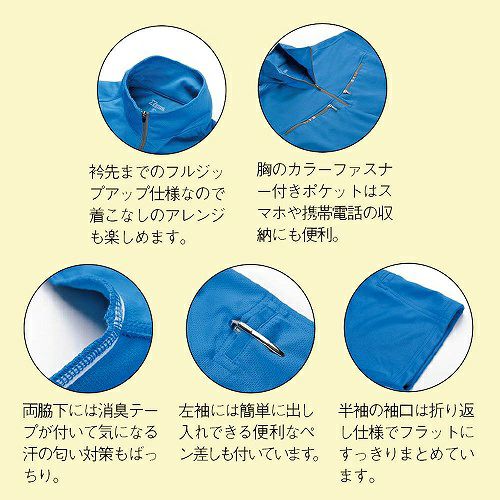 衿先までのフルジップアップ仕様なので着こなしのアレンジも楽しめます。

胸のカラーファスナー付きポケットはスマホや携帯電話の収納にも便利。

両脇下には消臭テープが付いて気になる汗の匂い対策もばっちり。

左袖には簡単に出し入れできる便利なペン差しも付いています。

半袖の袖口は折り返し仕様でフラットにすっきりまとめています。