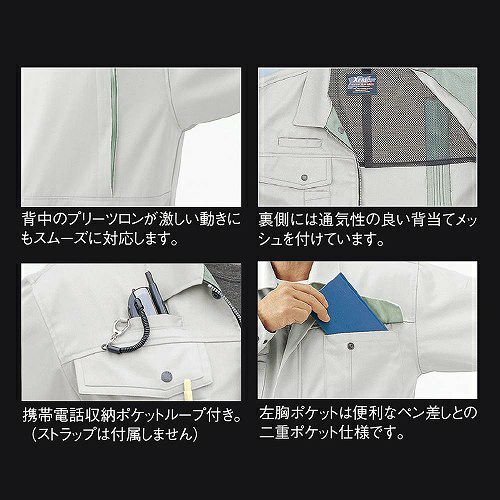 背中のプリーツロンが激しい動きにもスムーズに対応します。

裏側には通気性の良い背当てメッシュを付けています。

携帯電話収納ポケットループ付き。（ストラップは付属しません）

左胸ポケットは便利なペン差しとの二重ポケット仕様です。