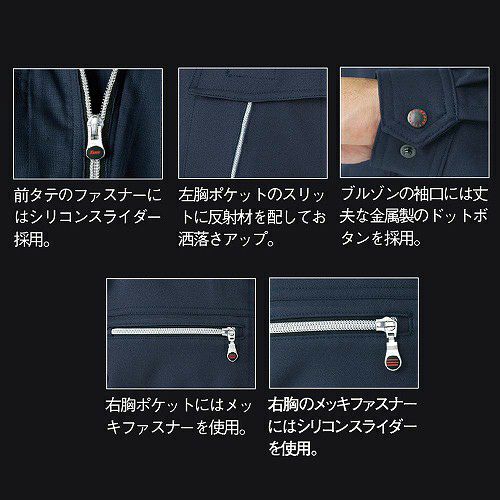 前タテのファスナーにはシリコンスライダー採用。

左胸ポケットのスリットに反射材を配してお洒落さアップ。

ブルゾンの袖口には丈夫な金属製のドットボタンを採用。

右胸ポケットにはメッキファスナーを使用。

右胸のメッキファスナーにはシリコンスライダーを使用。